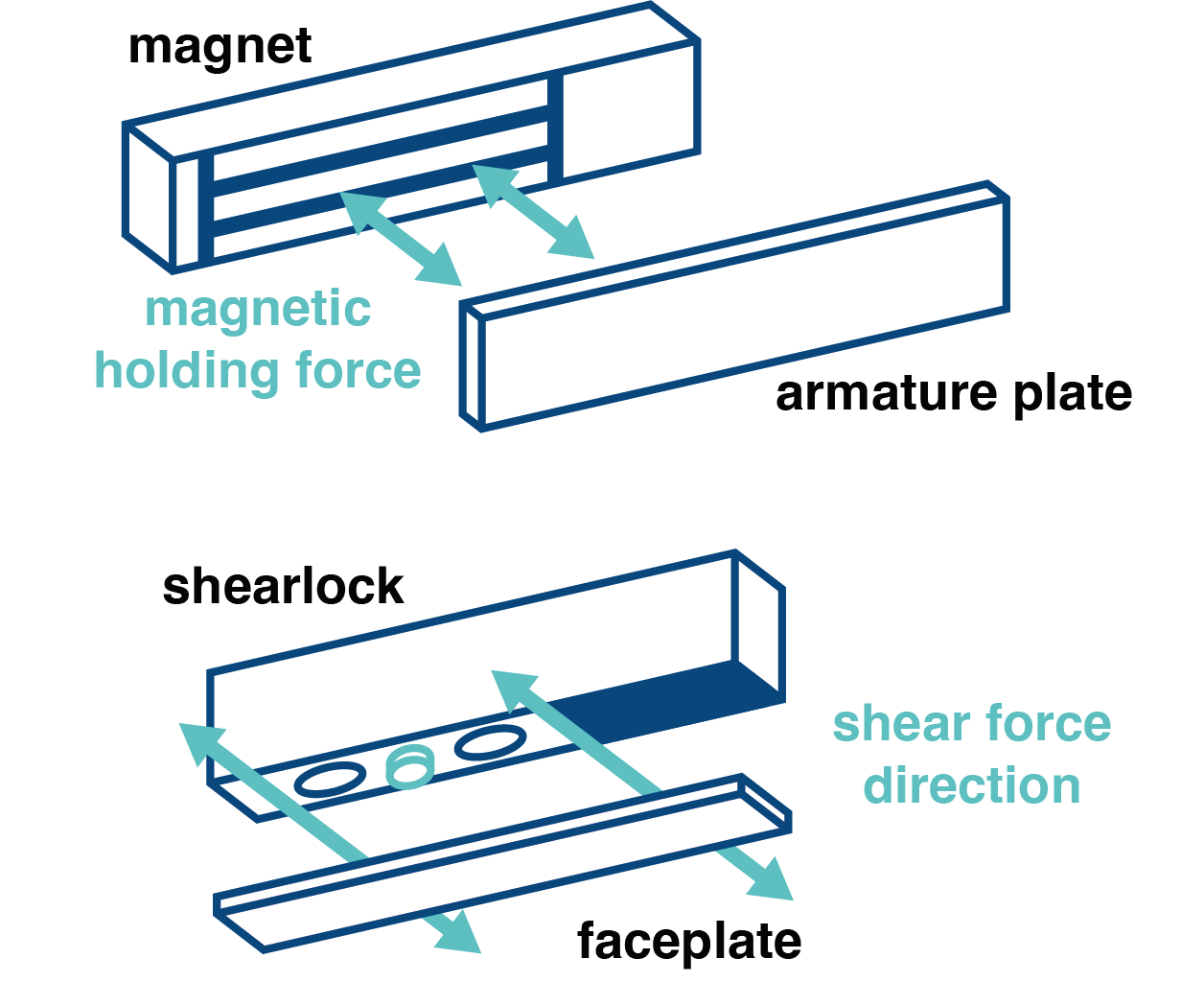 magnet

magnetic holding force

armature plate

shearlock

shear force direction

faceplate